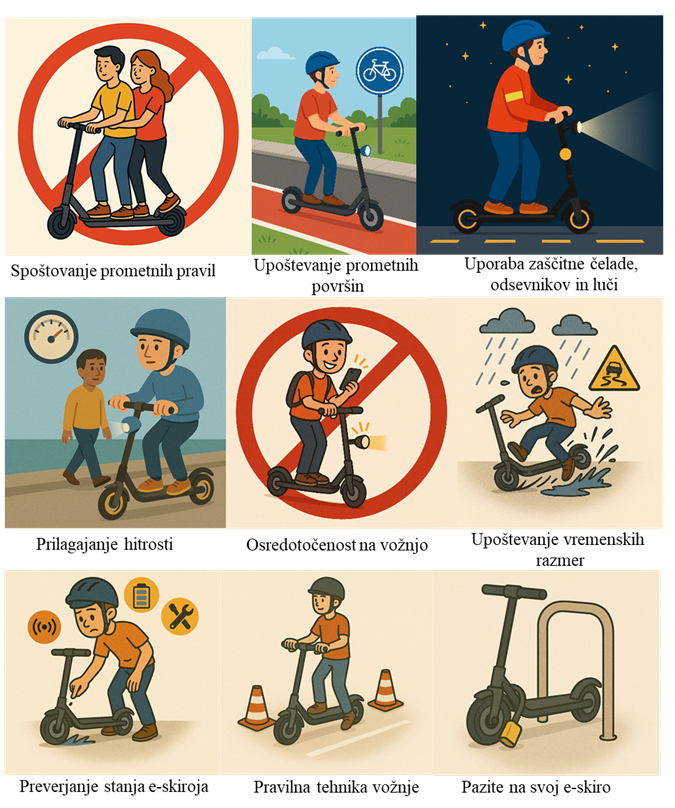 Spoštovanje prometnih pravil

Upoštevanje prometnih površin

Uporaba zaščitne čelade, odsevnikov in luči

Prilagajanje hitrosti

Osredotočenost na vožnjo

Upoštevanje vremenskih razmer

Preverjanje stanja e-skiroja

Pravilna tehnika vožnje

Pazite na svoj e-skiro